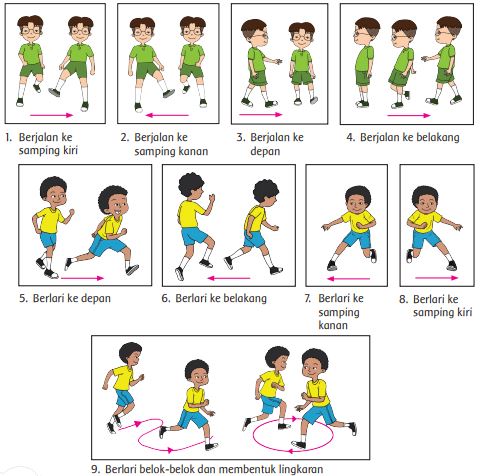 1. Berjalan ke samping kiri

2. Berjalan ke samping kanan

3. Berjalan ke depan

4. Berjalan ke belakang

5. Berlari ke depan

6. Berlari ke belakang

7. Berlari ke samping kanan

8. Berlari ke samping kiri

9. Berlari belok-belok dan membentuk lingkaran